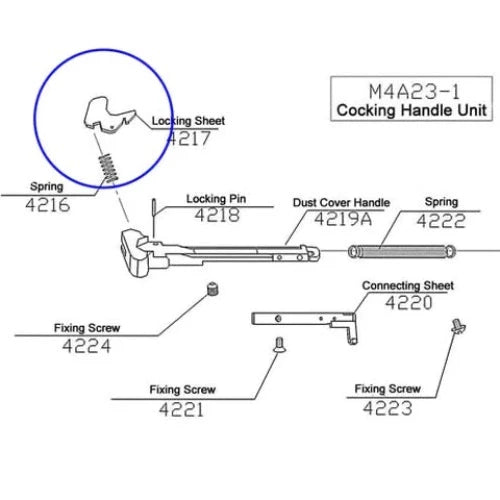 M4A23-1
Cocking Handle Unit

Locking Sheet
4217

Spring
4216

Locking Pin
4218

Dust Cover Handle
4219A

Spring
4222

Connecting Sheet
4220

Fixing Screw
4224

Fixing Screw
4221

Fixing Screw
4223